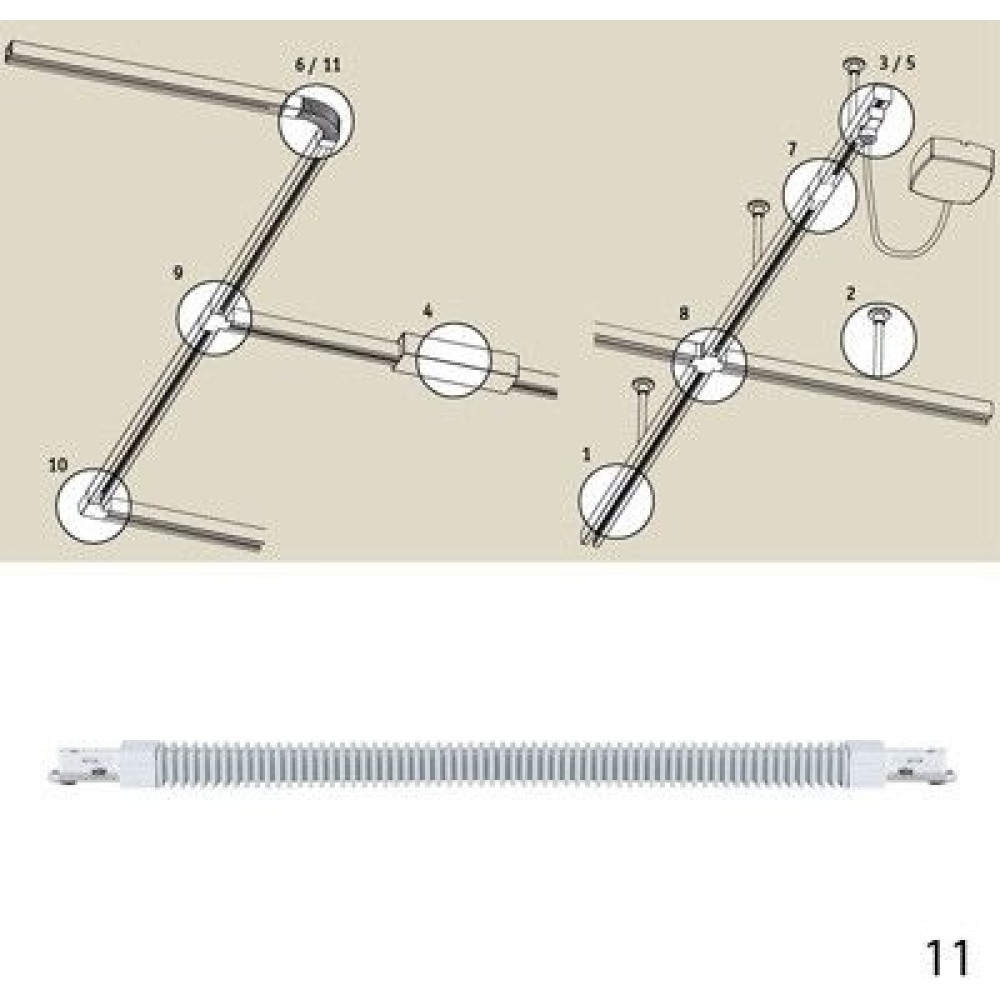 6 / 11

9

4

10

3 / 5

7

2

8

1

11